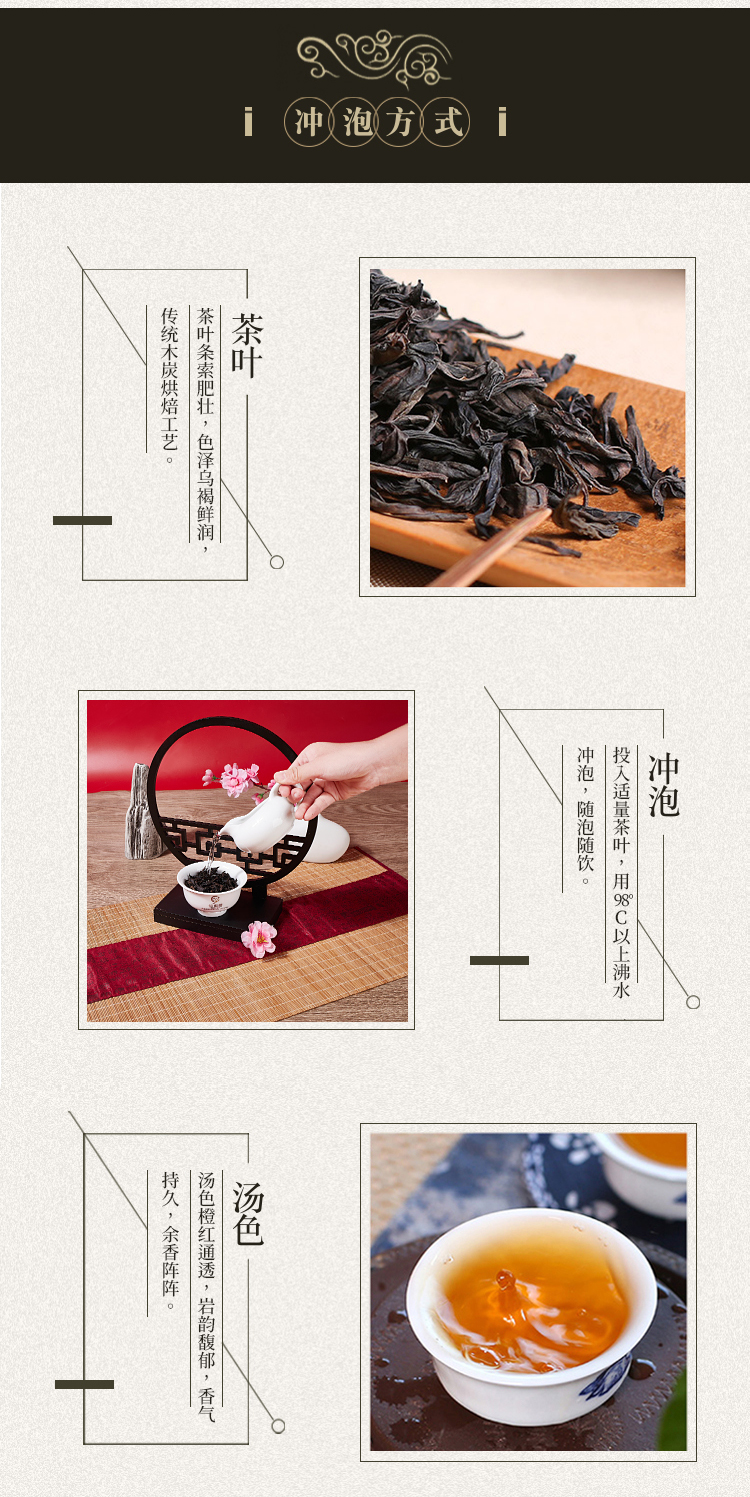 冲泡方式

茶叶

茶叶条索肥壮，色泽乌褐鲜润，传统木炭烘焙工艺。

冲泡

投入适量茶叶，用98°C以上沸水冲泡，随泡随饮。

汤色

汤色橙红通透，岩韵馥郁，香气持久，余香阵阵。