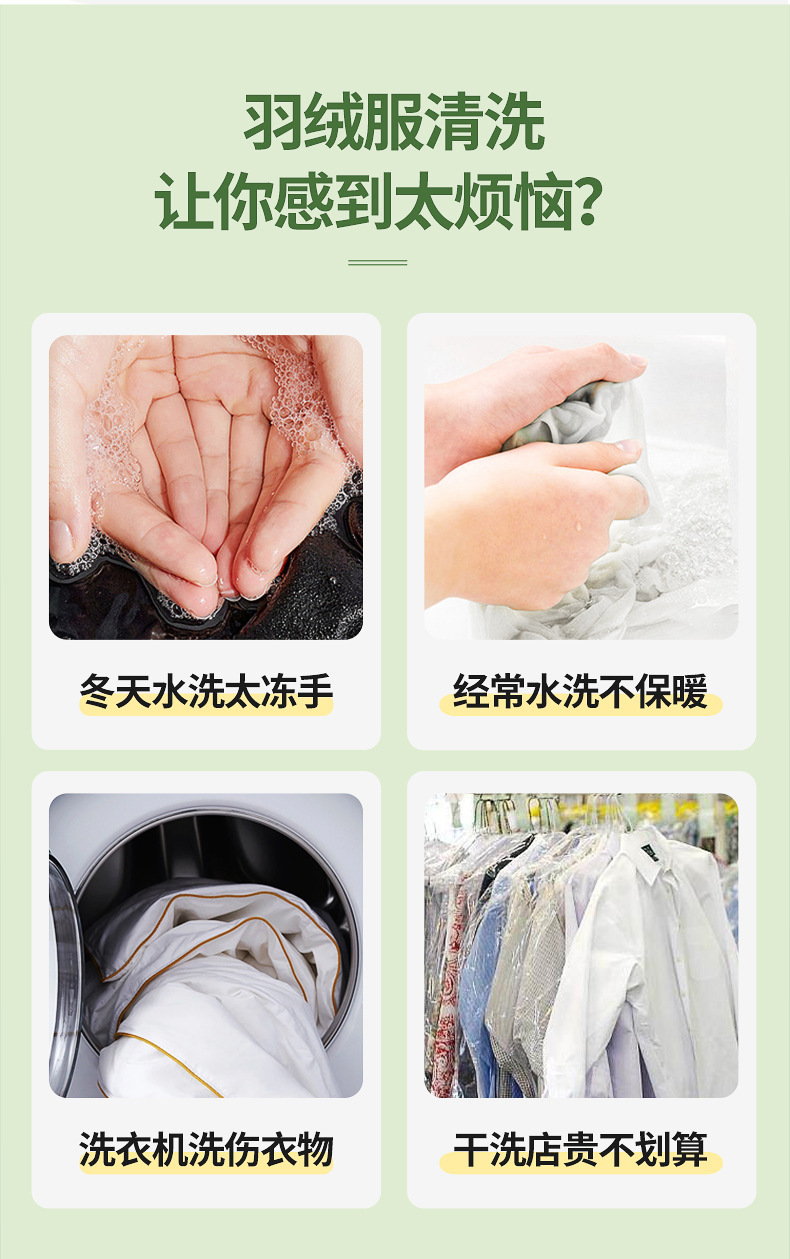 羽绒服清洗
让你感到太烦恼?

冬天水洗太冻手

经常水洗不保暖

洗衣机洗伤衣物

干洗店贵不划算