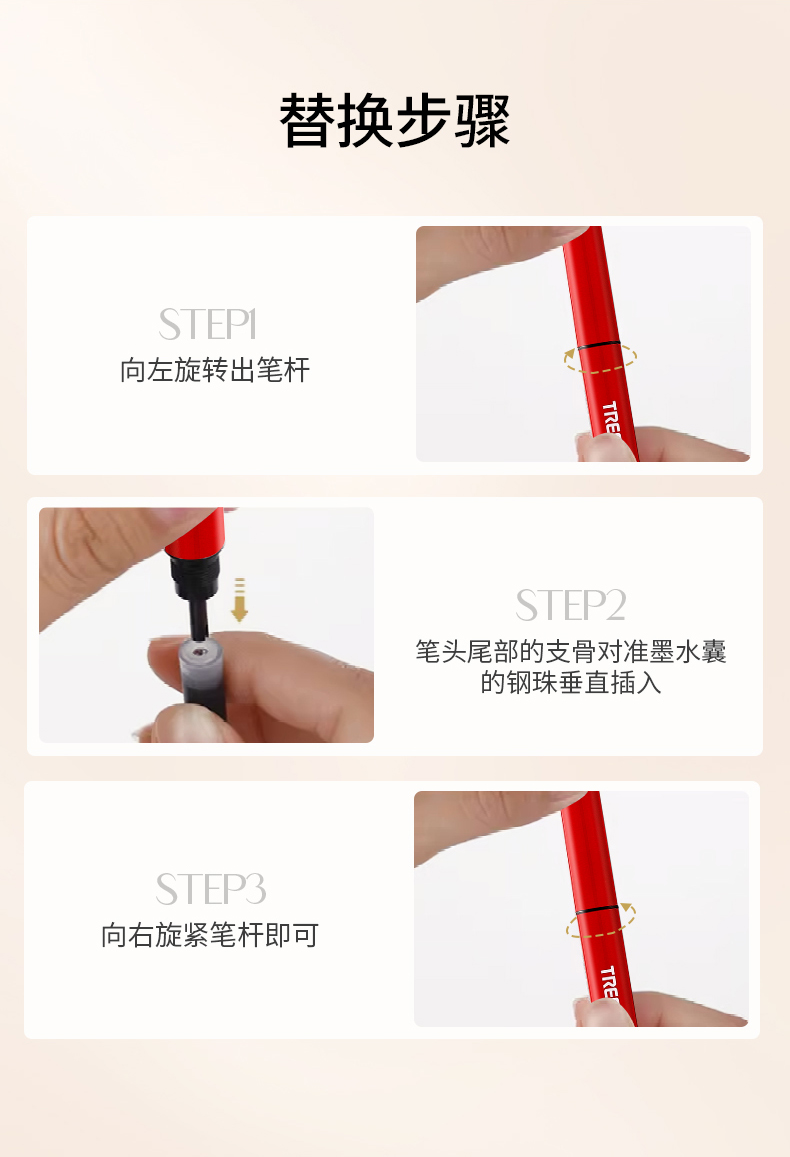 替换步骤

STEP1
向左旋转出笔杆

TRE

STEP2
笔头尾部的支骨对准墨水囊的钢珠垂直插入

STEP3
向右旋紧笔杆即可

TRE