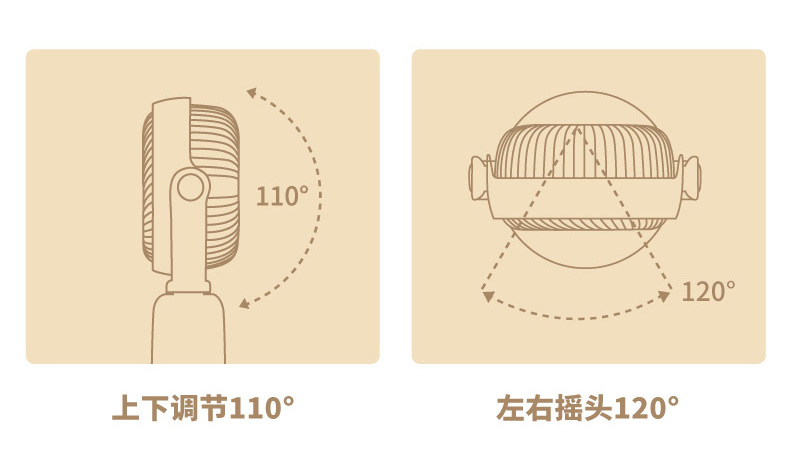 110°

上下调节110°

120°

左右摇头120°