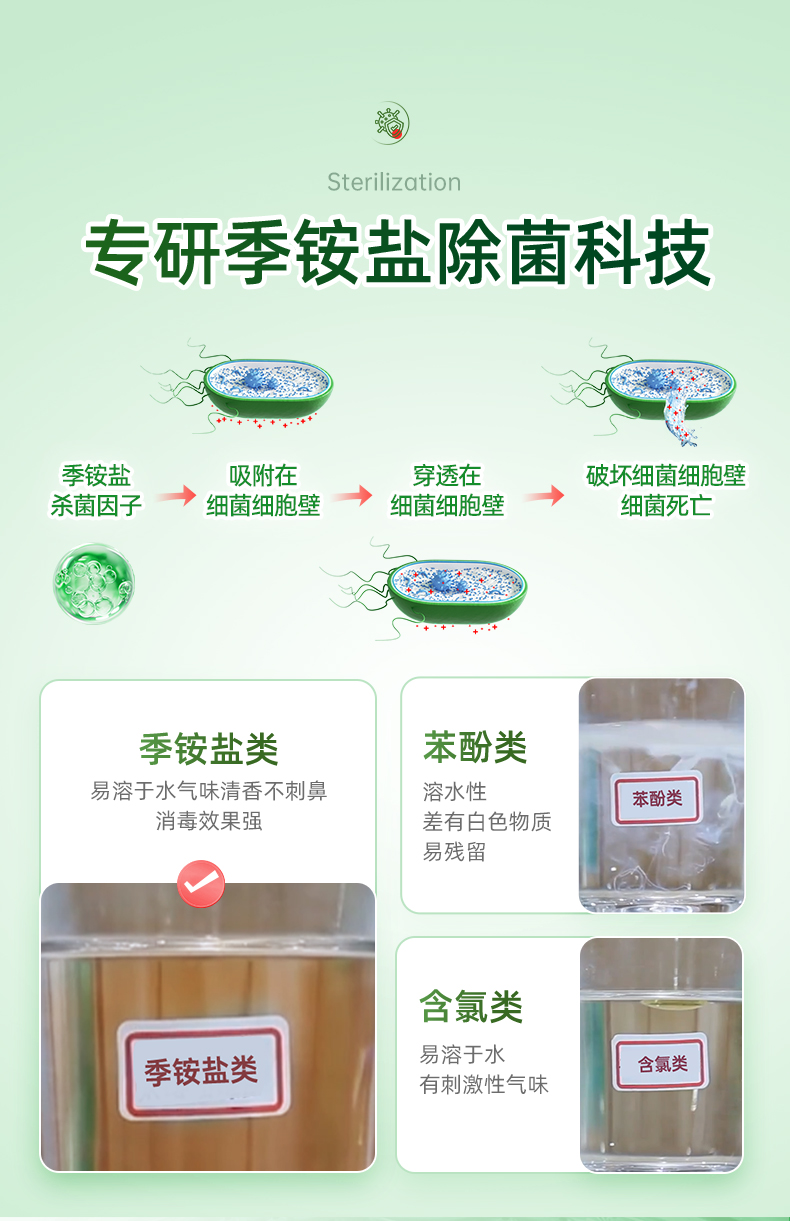 Sterilization

专研季铵盐除菌科技

季铵盐
杀菌因子

吸附在
细菌细胞壁

穿透在
细菌细胞壁

破坏细菌细胞壁
细菌死亡

季铵盐类
易溶于水气味清香不刺鼻
消毒效果强

季铵盐类

苯酚类
溶水性
差有白色物质
易残留

苯酚类

含氯类
易溶于水
有刺激性气味

含氯类